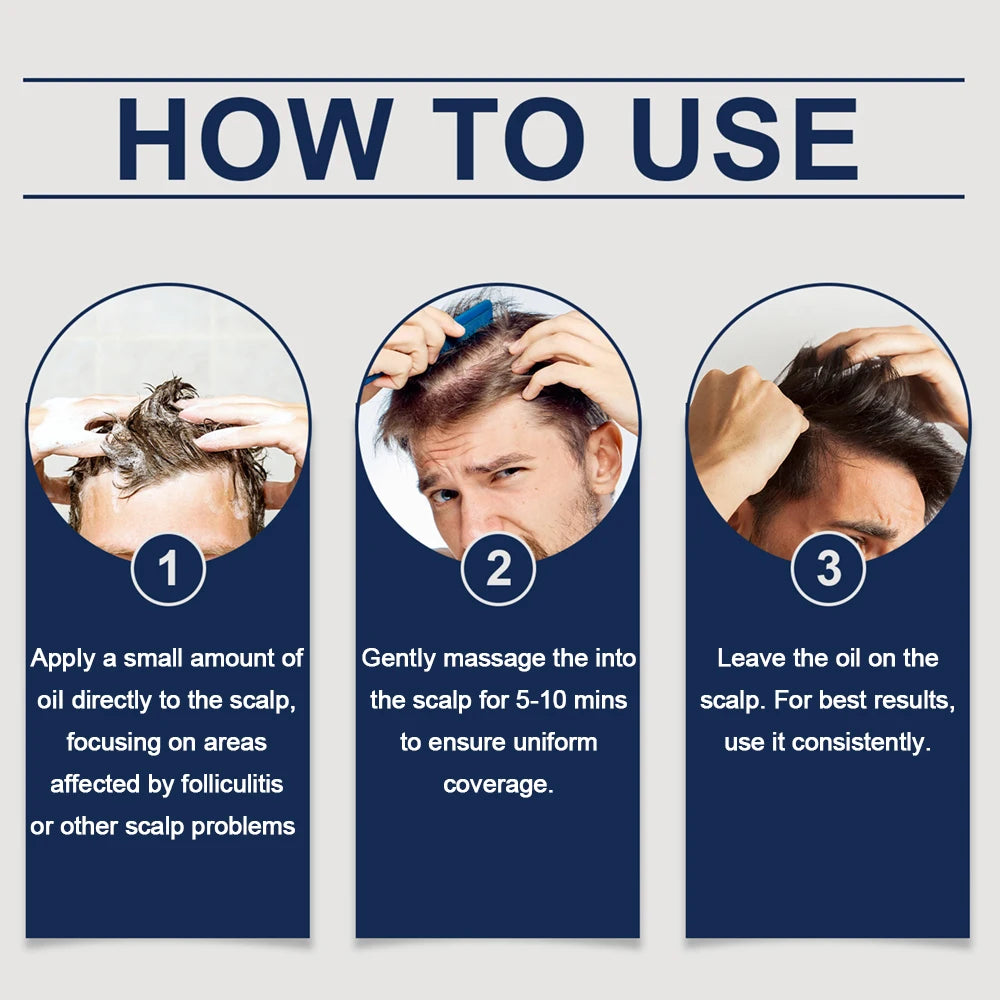 HOW TO USE

1

Apply a small amount of oil directly to the scalp, focusing on areas affected by folliculitis or other scalp problems

2

Gently massage the into the scalp for 5-10 mins to ensure uniform coverage.

3

Leave the oil on the scalp. For best results, use it consistently.